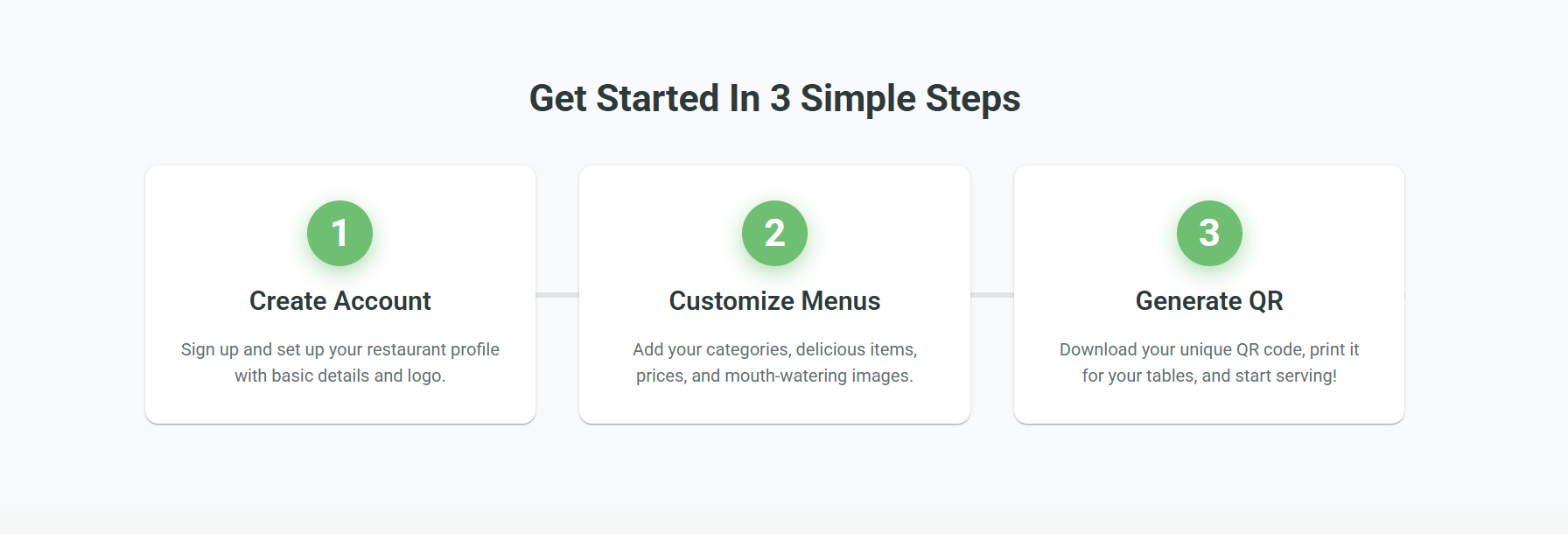 Get Started In 3 Simple Steps

1

Create Account

Sign up and set up your restaurant profile with basic details and logo.

2

Customize Menus

Add your categories, delicious items, prices, and mouth-watering images.

3

Generate QR

Download your unique QR code, print it for your tables, and start serving!